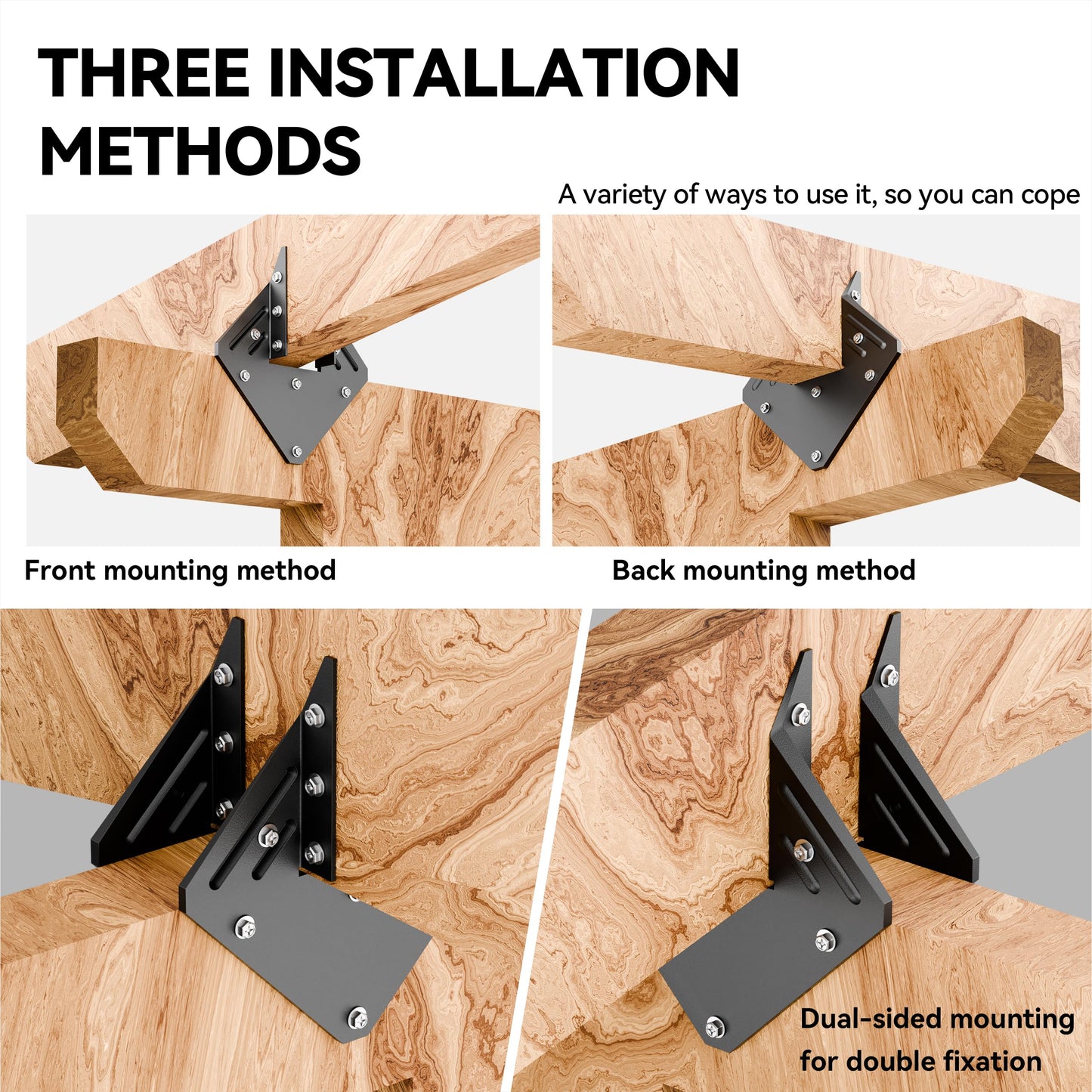 THREE INSTALLATION METHODS

A variety of ways to use it, so you can cope

Front mounting method

Back mounting method

Dual-sided mounting for double fixation