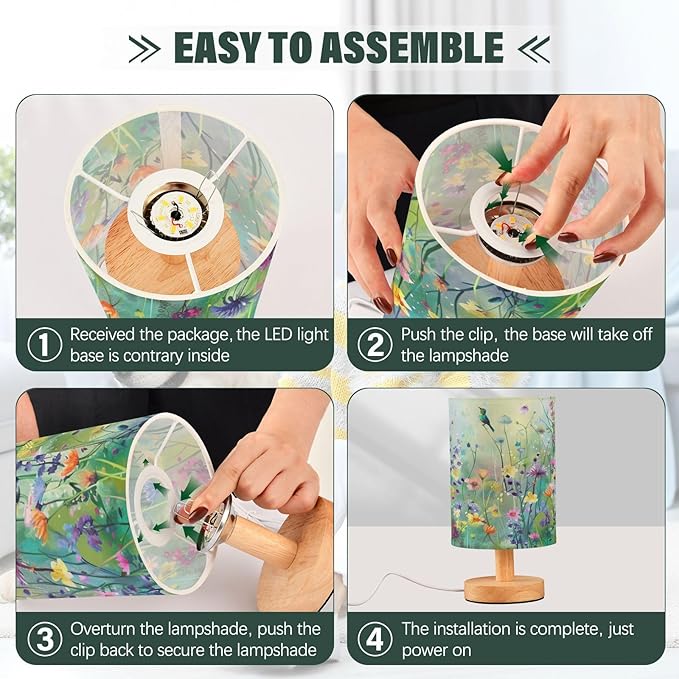 EASY TO ASSEMBLE

① Received the package, the LED light base is contrary inside

② Push the clip, the base will take off the lampshade

③ Overturn the lampshade, push the clip back to secure the lampshade

④ The installation is complete, just power on