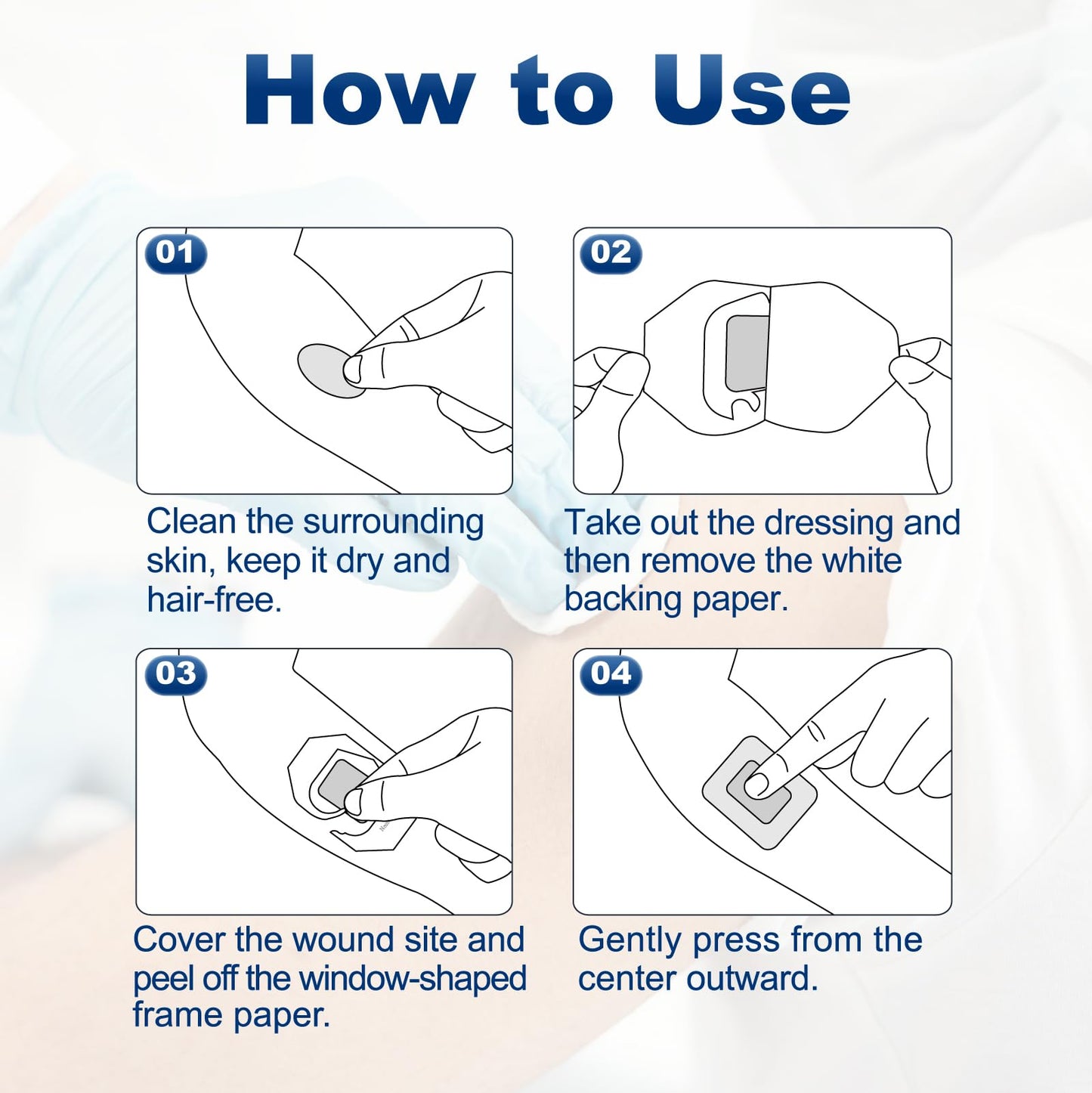 How to Use

01

Clean the surrounding skin, keep it dry and hair-free.

02

Take out the dressing and then remove the white backing paper.

03

Cover the wound site and peel off the window-shaped frame paper.

04

Gently press from the center outward.