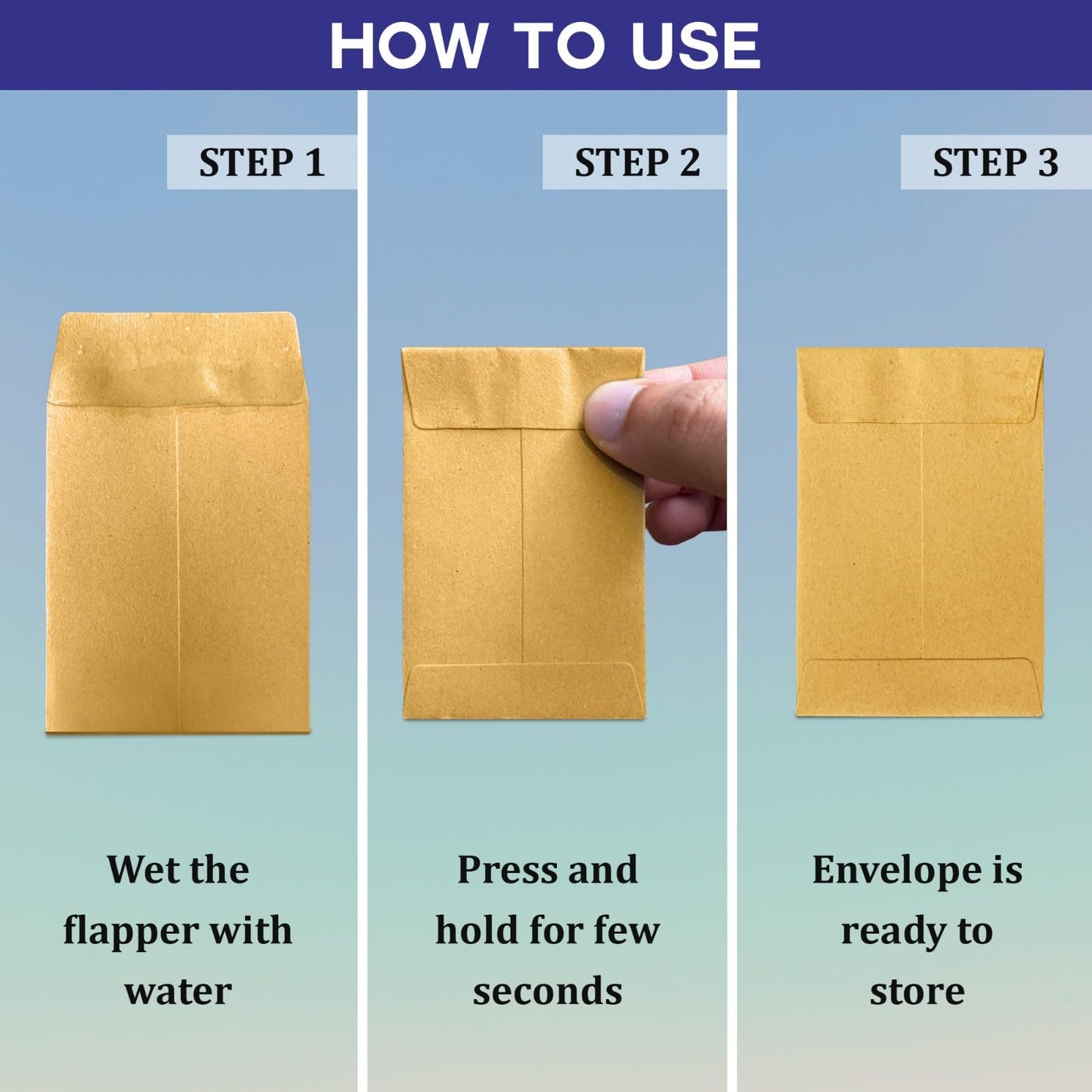 HOW TO USE

STEP 1

Wet the flapper with water

STEP 2

Press and hold for few seconds

STEP 3

Envelope is ready to store