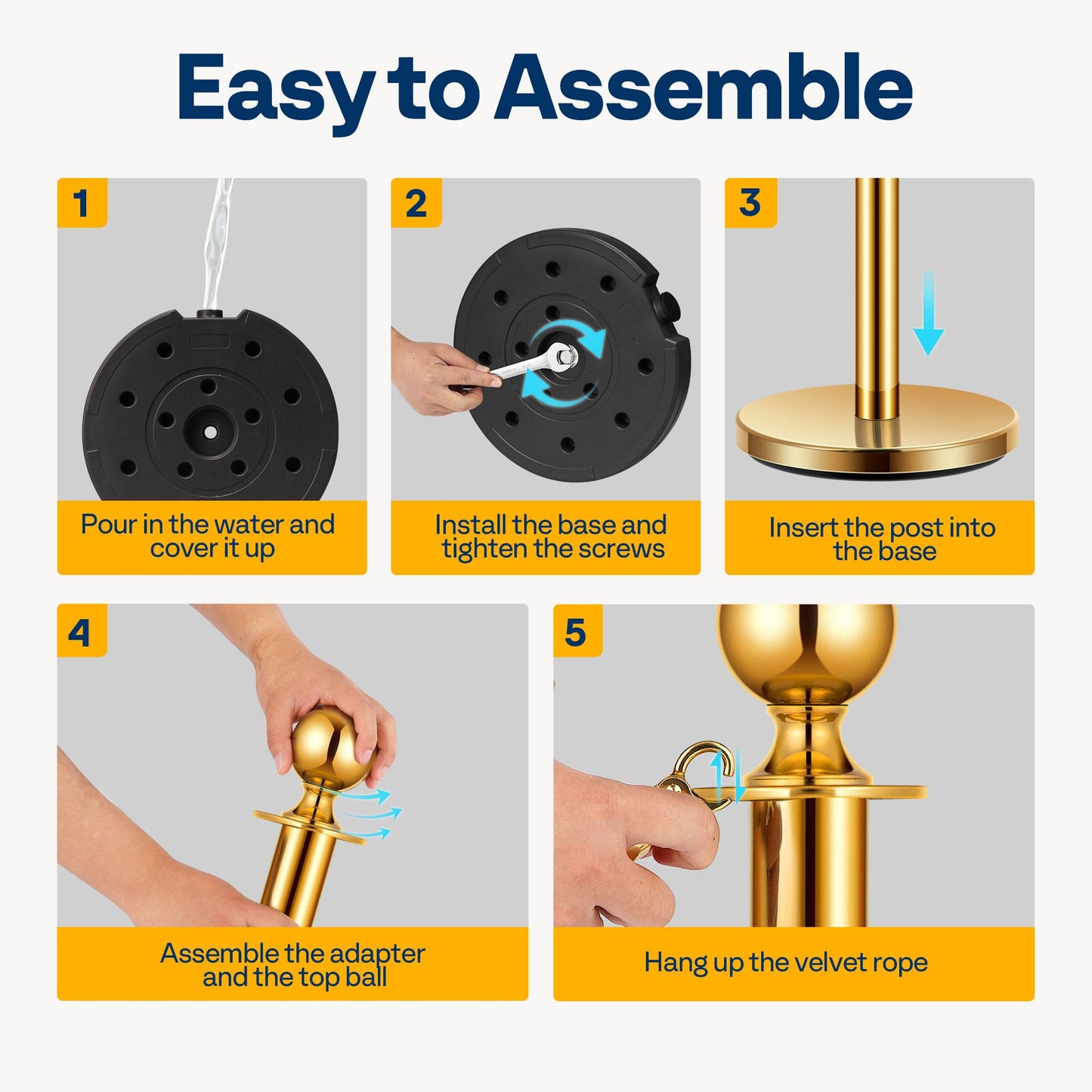 Easy to Assemble

1

Pour in the water and cover it up

2

Install the base and tighten the screws

3

Insert the post into the base

4

Assemble the adapter and the top ball

5

Hang up the velvet rope