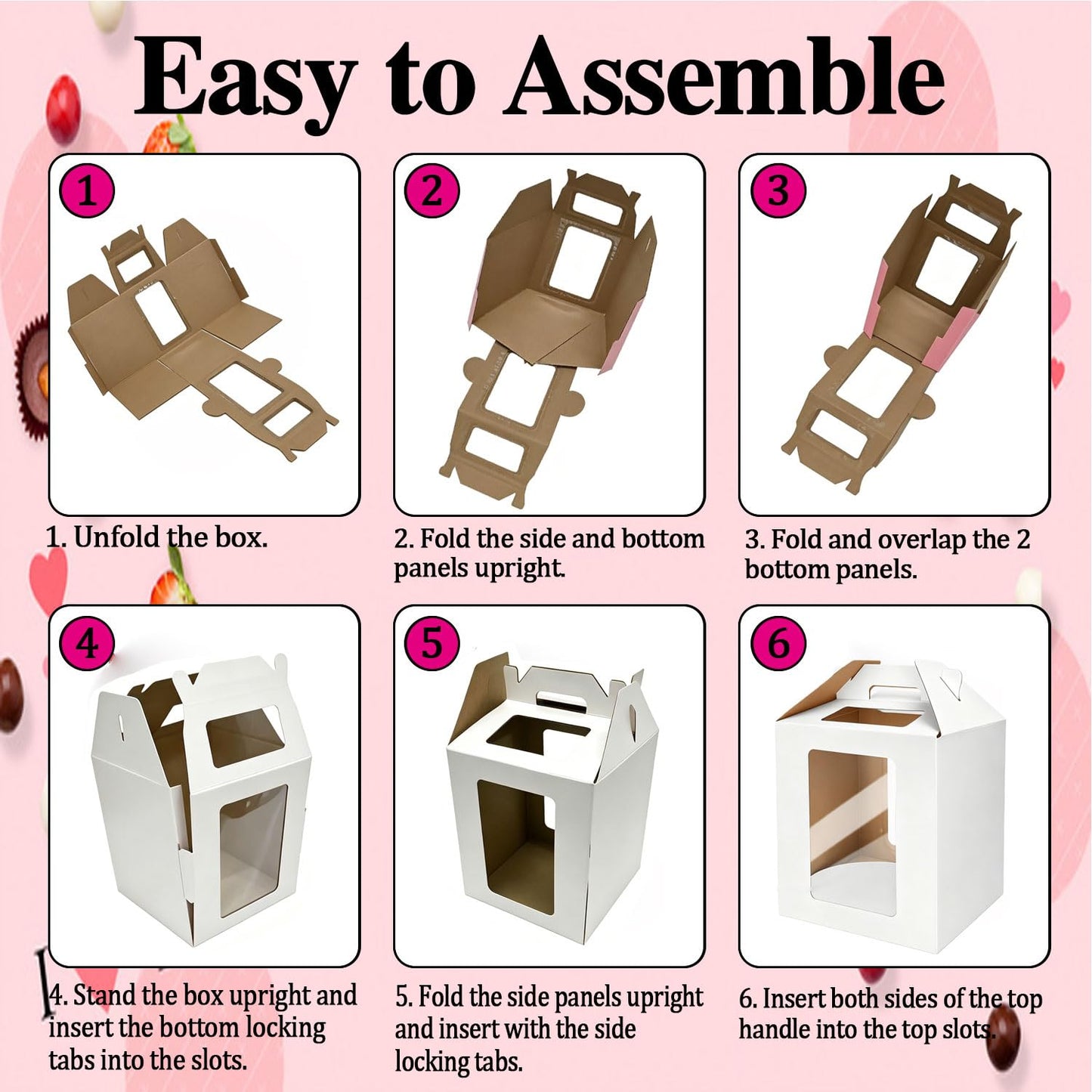 Easy to Assemble

1

1. Unfold the box.

2

2. Fold the side and bottom panels upright.

3

3. Fold and overlap the 2 bottom panels.

4

4. Stand the box upright and insert the bottom locking tabs into the slots.

5

5. Fold the side panels upright and insert with the side locking tabs.

6

6. Insert both sides of the top handle into the top slots.