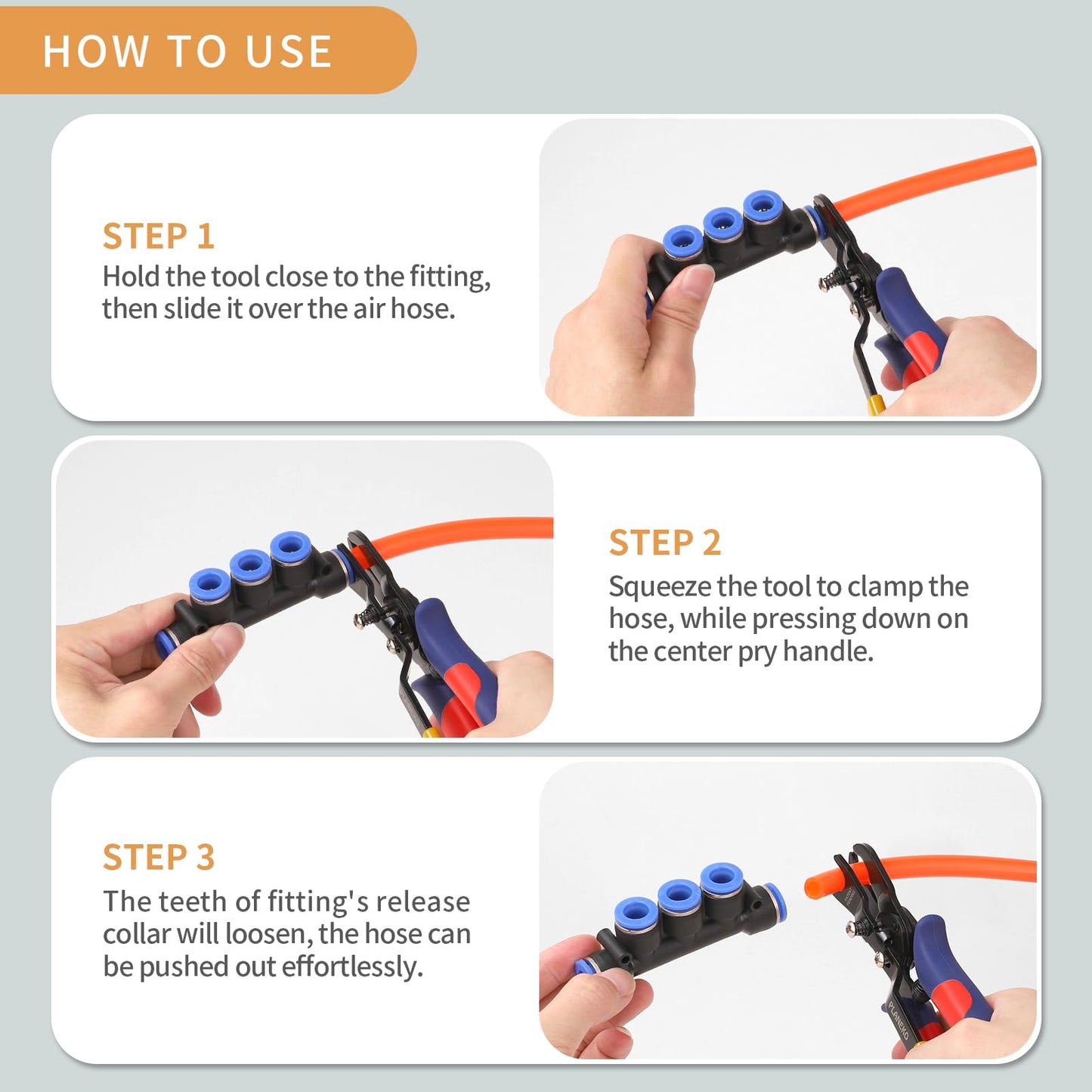 HOW TO USE

STEP 1
Hold the tool close to the fitting, then slide it over the air hose.

STEP 2
Squeeze the tool to clamp the hose, while pressing down on the center pry handle.

STEP 3
The teeth of fitting's release collar will loosen, the hose can be pushed out effortlessly.

PLANEKO