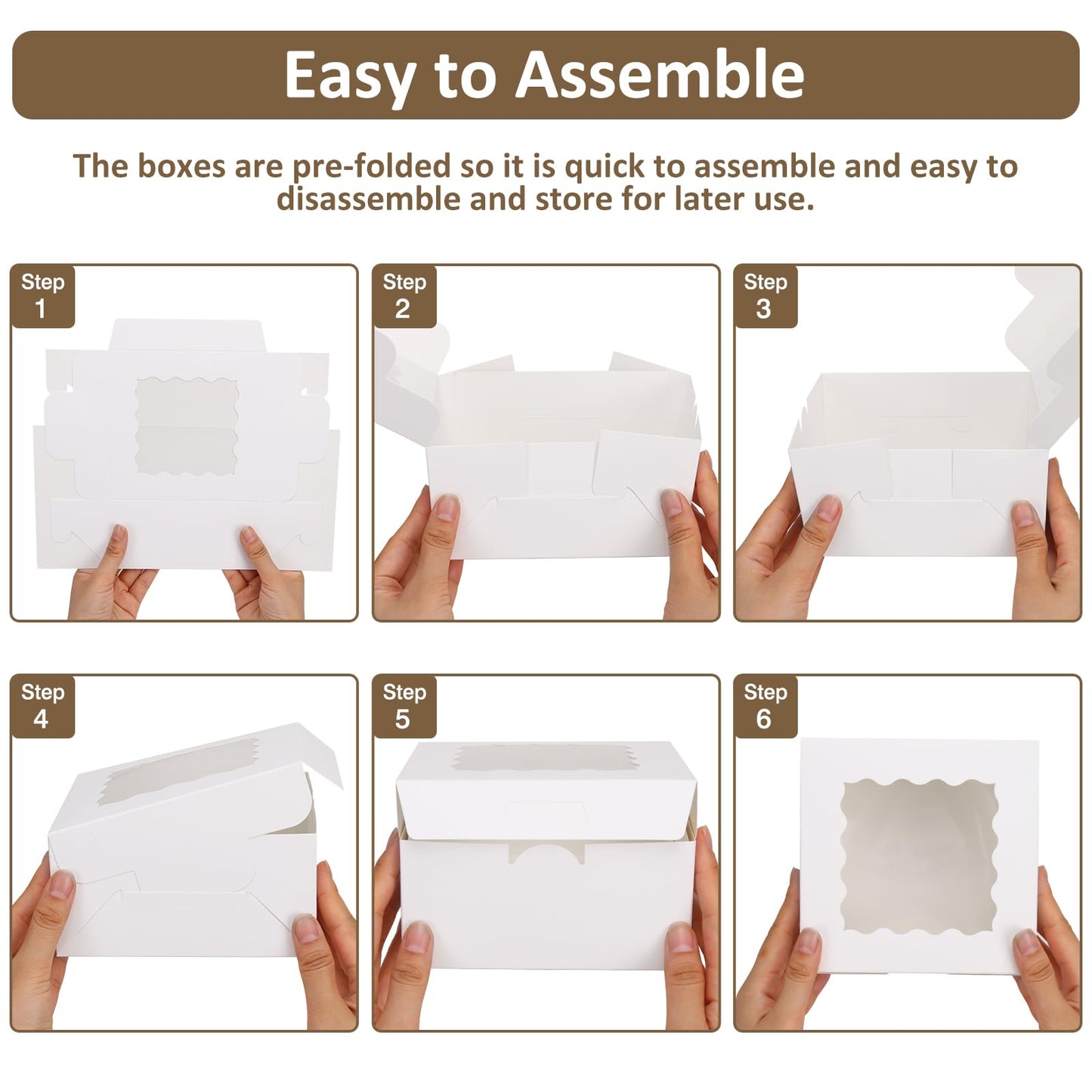 Easy to Assemble

The boxes are pre-folded so it is quick to assemble and easy to disassemble and store for later use.

Step 1

Step 2

Step 3

Step 4

Step 5

Step 6