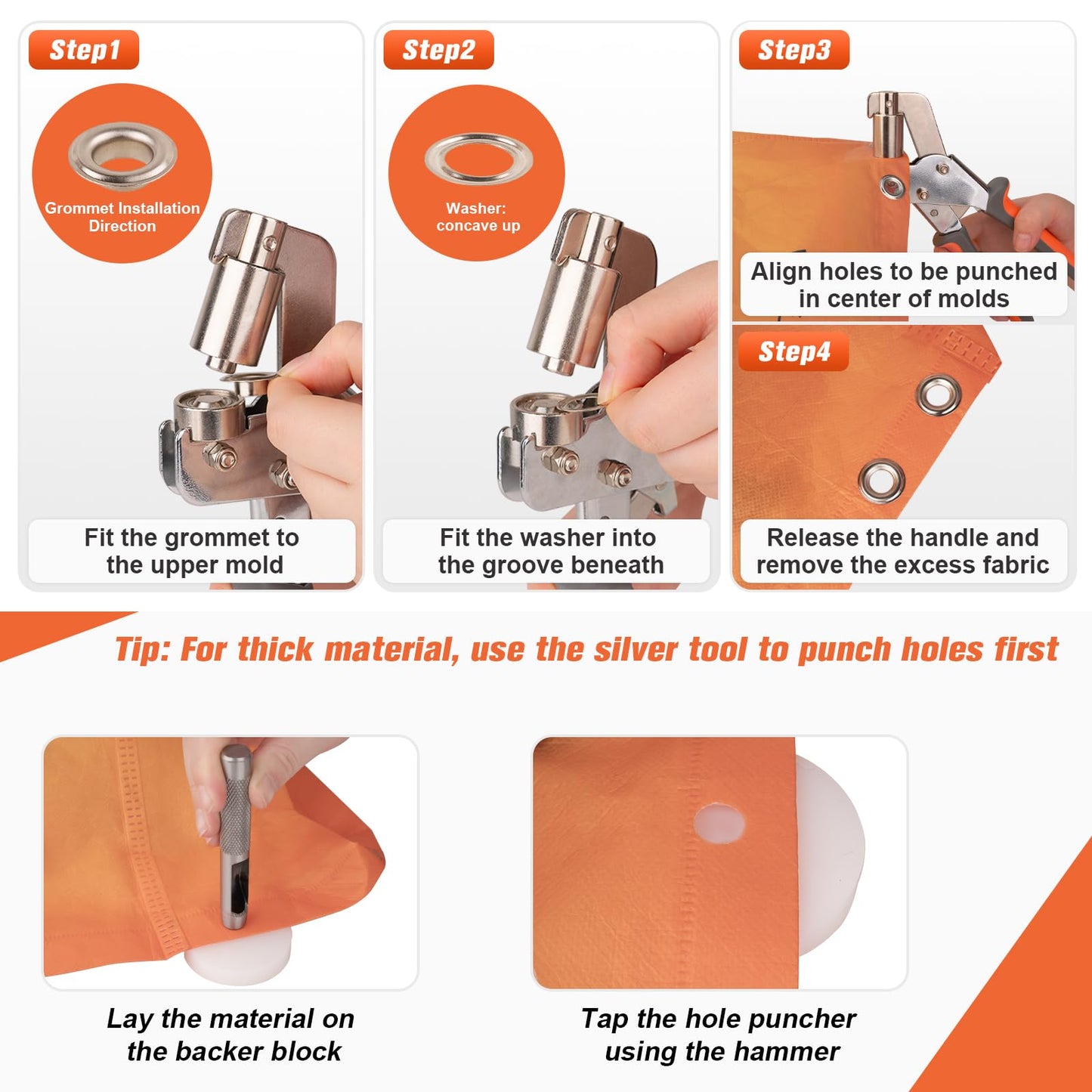 Step1

Grommet Installation Direction

Fit the grommet to the upper mold

Step2

Washer: concave up

Fit the washer into the groove beneath

Step3

Align holes to be punched in center of molds

Step4

Release the handle and remove the excess fabric

Tip: For thick material, use the silver tool to punch holes first

Lay the material on the backer block

Tap the hole puncher using the hammer