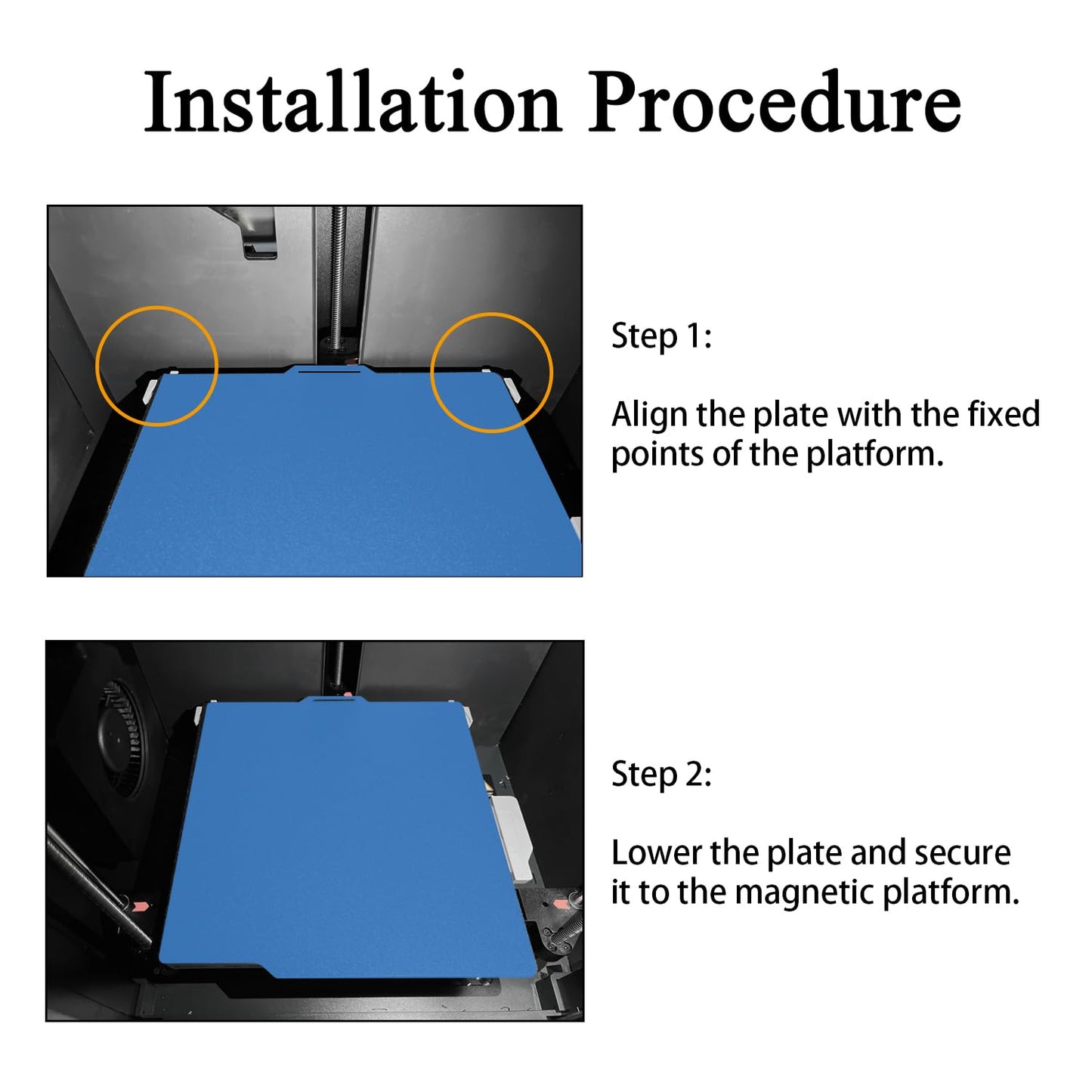 Installation Procedure

Step 1:

Align the plate with the fixed points of the platform.

Step 2:

Lower the plate and secure it to the magnetic platform.