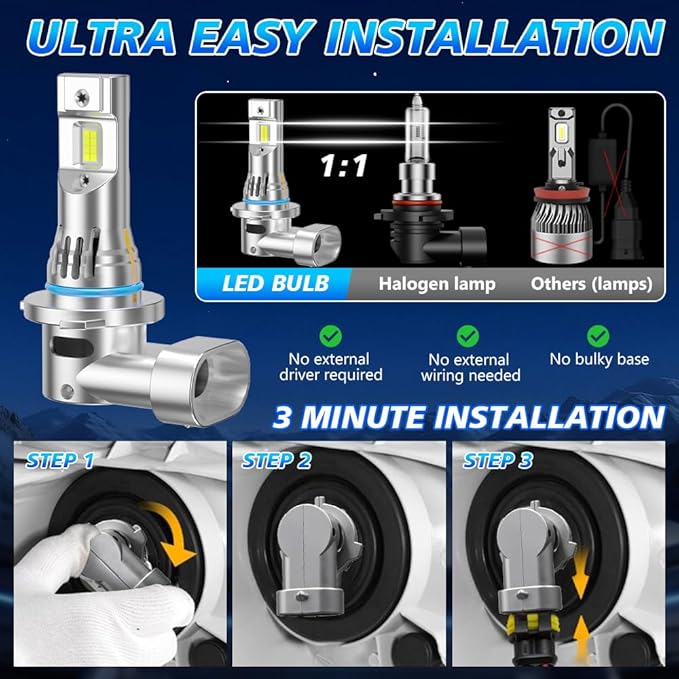 ULTRA EASY INSTALLATION

1:1

LED BULB

Halogen lamp

Others (lamps)

No external driver required

No external wiring needed

No bulky base

3 MINUTE INSTALLATION

STEP 1

STEP 2

STEP 3