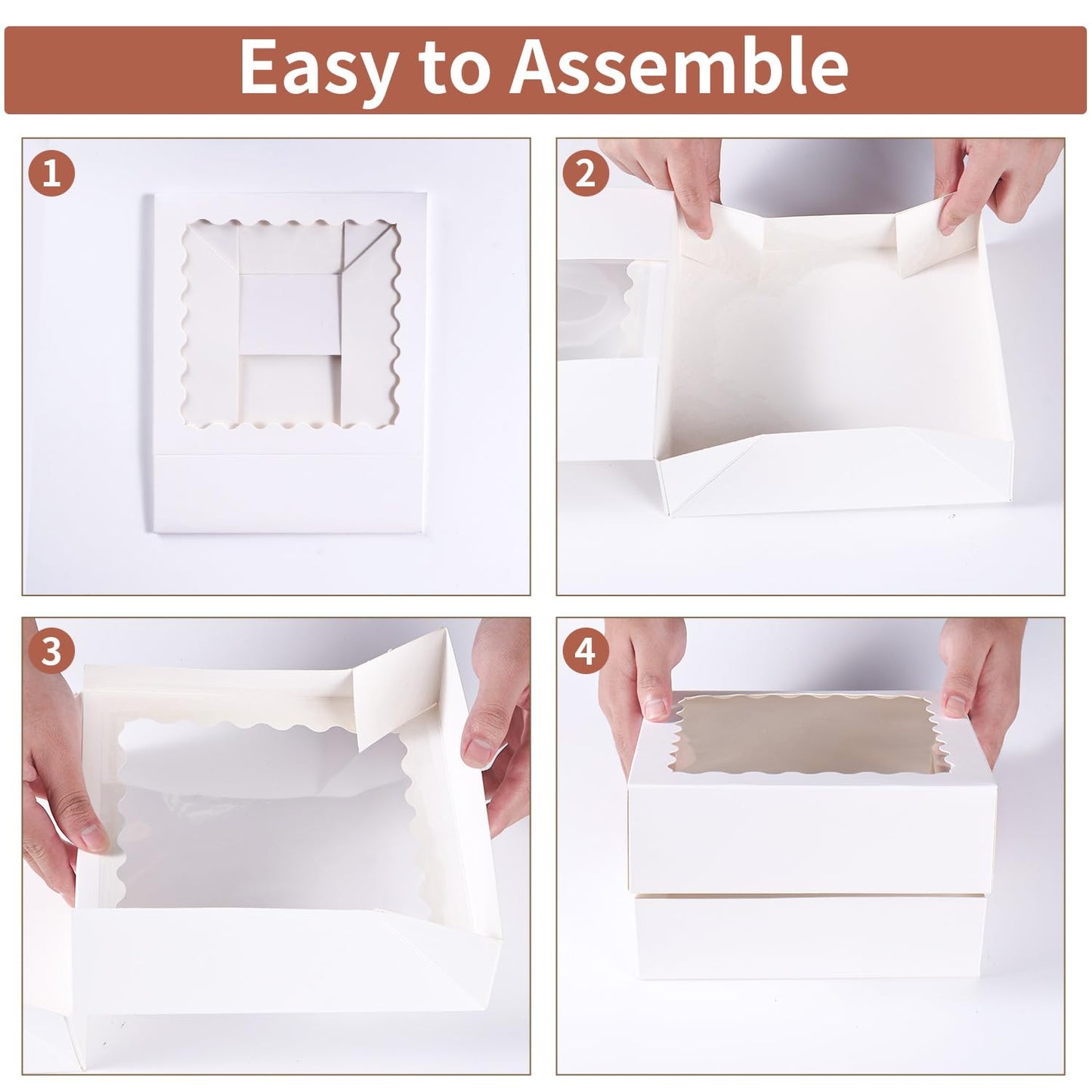 Easy to Assemble

1

2

3

4