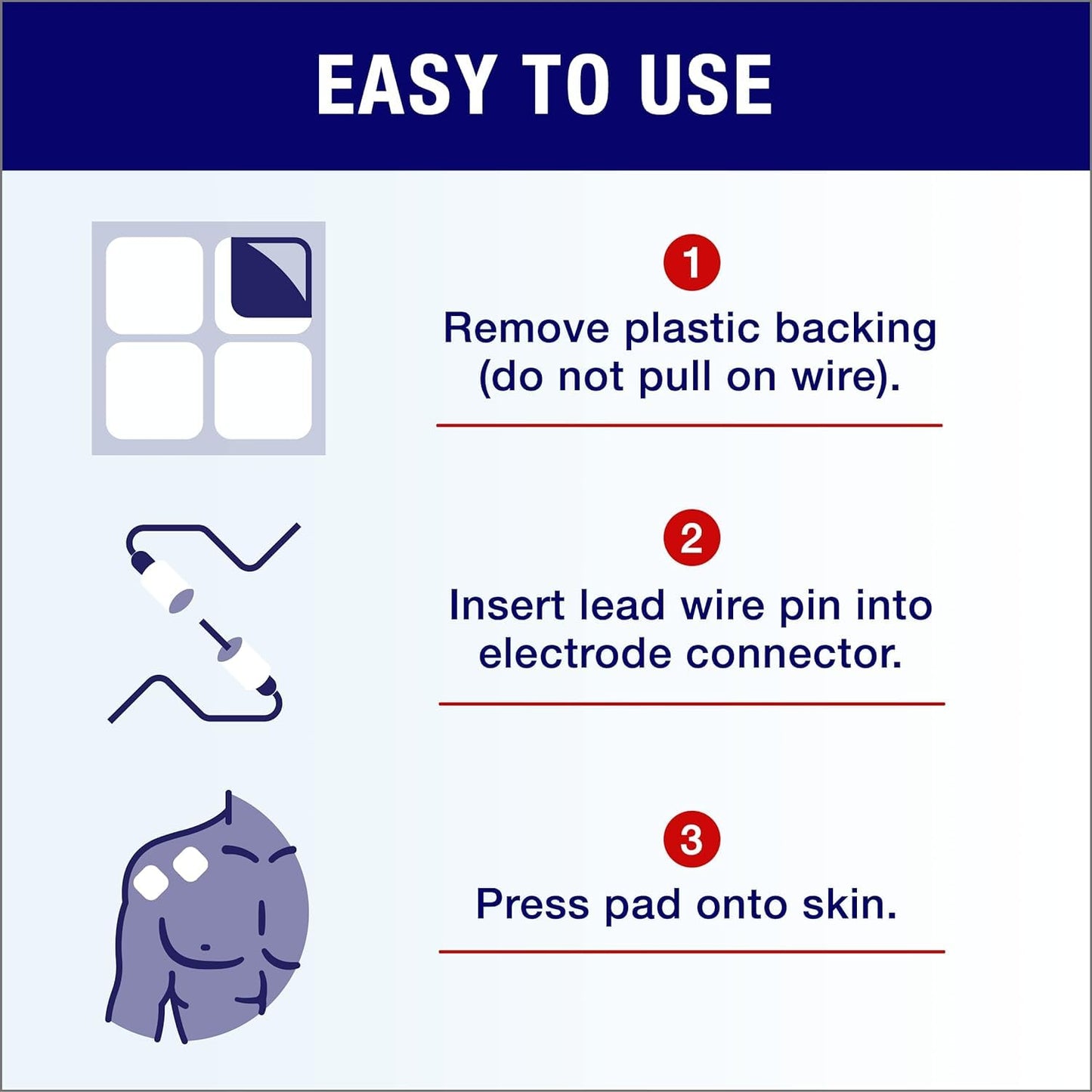 EASY TO USE

1
Remove plastic backing (do not pull on wire).

2
Insert lead wire pin into electrode connector.

3
Press pad onto skin.