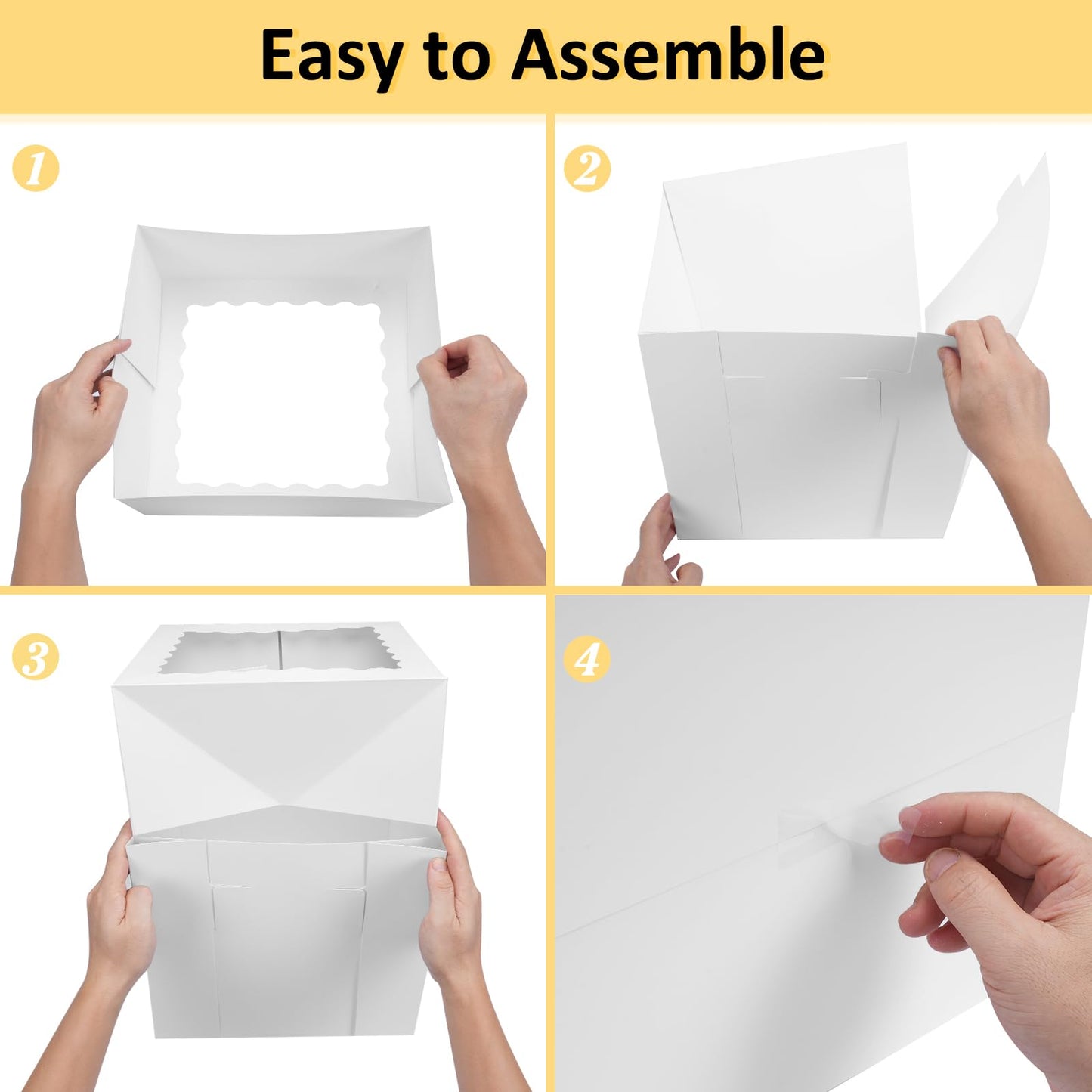 Easy to Assemble

1

2

3

4