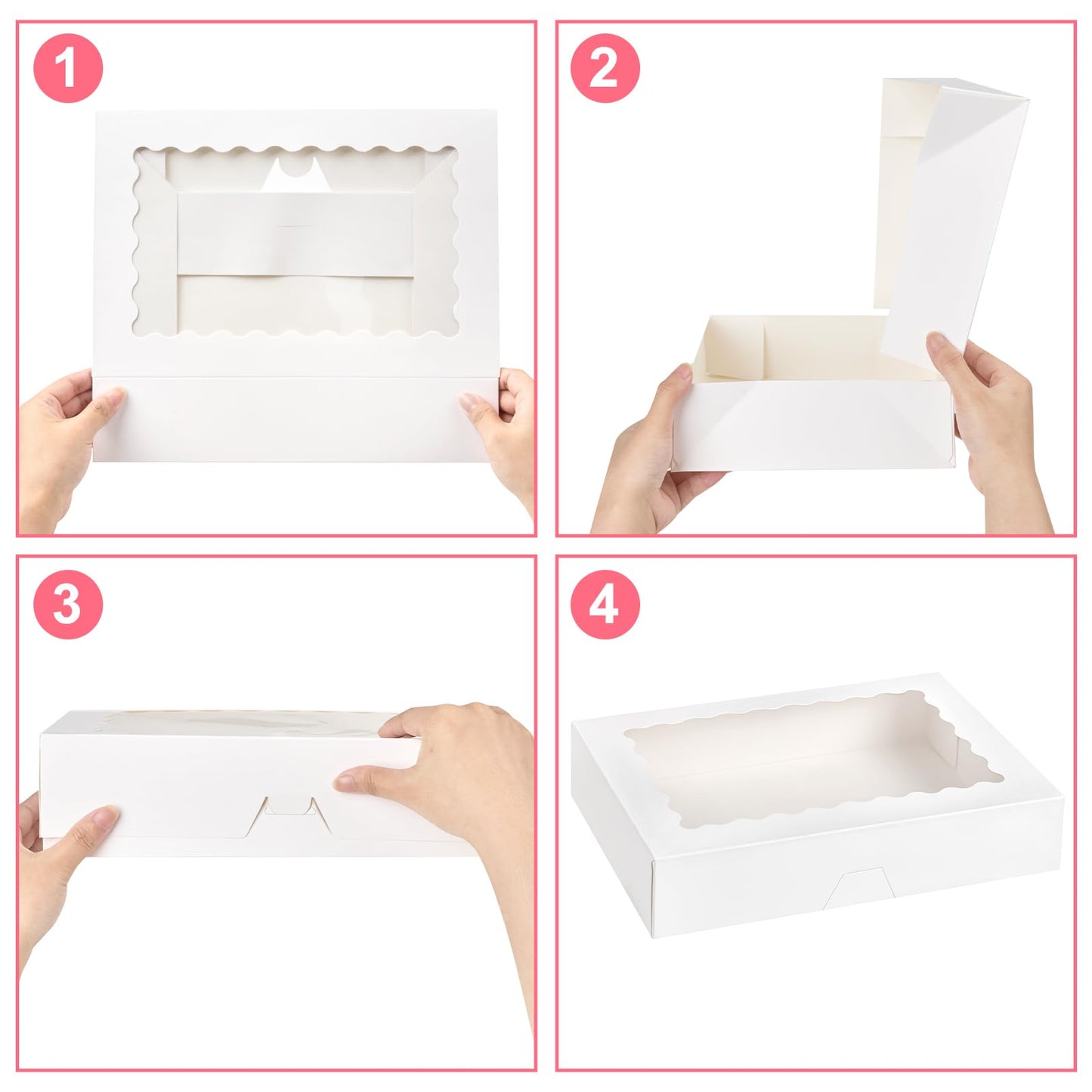 1

2

3

4