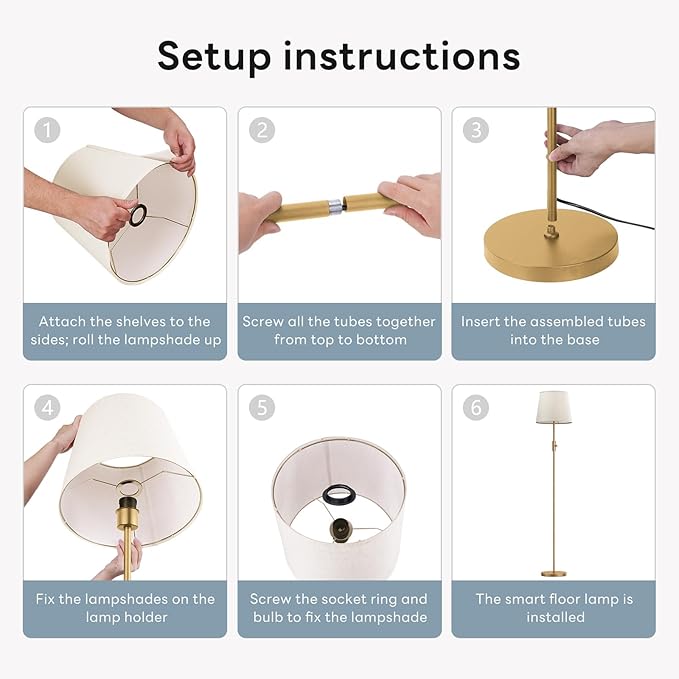 Setup instructions

1

Attach the shelves to the sides; roll the lampshade up

2

Screw all the tubes together from top to bottom

3

Insert the assembled tubes into the base

4

Fix the lampshades on the lamp holder

5

Screw the socket ring and bulb to fix the lampshade

6

The smart floor lamp is installed